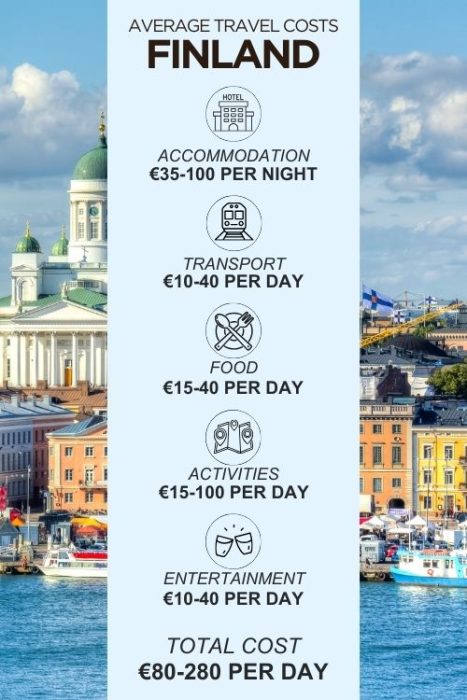 AVERAGE TRAVEL COSTS
FINLAND

HOTEL

ACCOMMODATION
€35-100 PER NIGHT

TRANSPORT
€10-40 PER DAY

FOOD
€15-40 PER DAY

ACTIVITIES
€15-100 PER DAY

ENTERTAINMENT
€10-40 PER DAY

TOTAL COST
€80-280 PER DAY