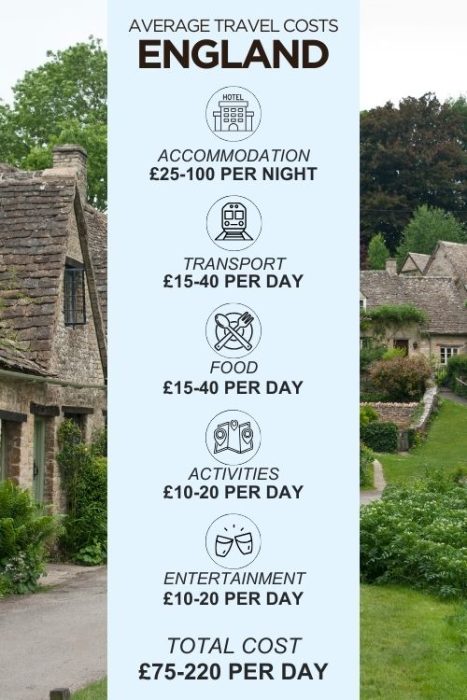 AVERAGE TRAVEL COSTS
ENGLAND

HOTEL

ACCOMMODATION
£25-100 PER NIGHT

TRANSPORT
£15-40 PER DAY

FOOD
£15-40 PER DAY

ACTIVITIES
£10-20 PER DAY

ENTERTAINMENT
£10-20 PER DAY

TOTAL COST
£75-220 PER DAY