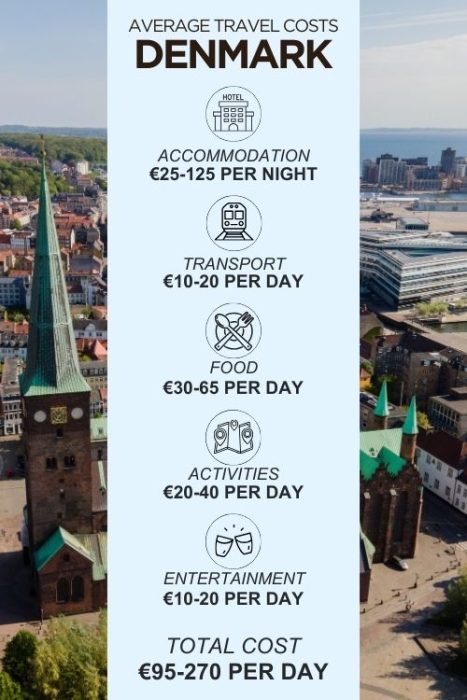 AVERAGE TRAVEL COSTS
DENMARK

HOTEL

ACCOMMODATION
€25-125 PER NIGHT

TRANSPORT
€10-20 PER DAY

FOOD
€30-65 PER DAY

ACTIVITIES
€20-40 PER DAY

ENTERTAINMENT
€10-20 PER DAY

TOTAL COST
€95-270 PER DAY