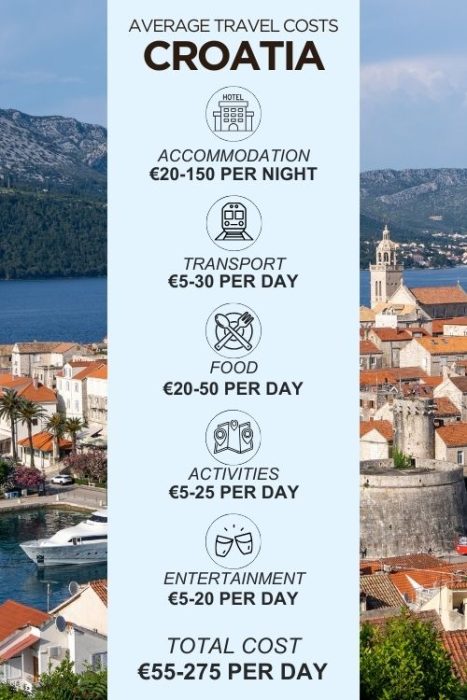 AVERAGE TRAVEL COSTS
CROATIA

HOTEL

ACCOMMODATION
€20-150 PER NIGHT

TRANSPORT
€5-30 PER DAY

FOOD
€20-50 PER DAY

ACTIVITIES
€5-25 PER DAY

ENTERTAINMENT
€5-20 PER DAY

TOTAL COST
€55-275 PER DAY