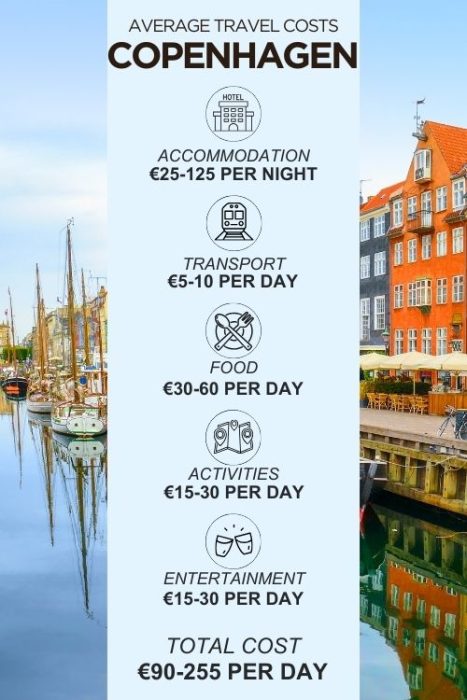 AVERAGE TRAVEL COSTS
COPENHAGEN

HOTEL

ACCOMMODATION
€25-125 PER NIGHT

TRANSPORT
€5-10 PER DAY

FOOD
€30-60 PER DAY

ACTIVITIES
€15-30 PER DAY

ENTERTAINMENT
€15-30 PER DAY

TOTAL COST
€90-255 PER DAY