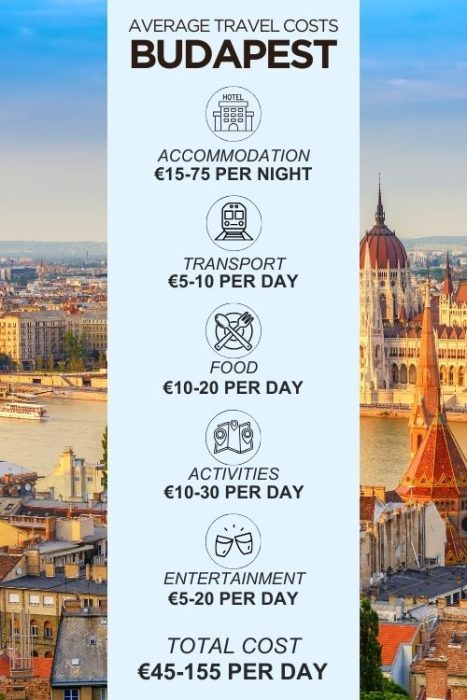 AVERAGE TRAVEL COSTS
BUDAPEST

HOTEL

ACCOMMODATION
€15-75 PER NIGHT

TRANSPORT
€5-10 PER DAY

FOOD
€10-20 PER DAY

ACTIVITIES
€10-30 PER DAY

ENTERTAINMENT
€5-20 PER DAY

TOTAL COST
€45-155 PER DAY