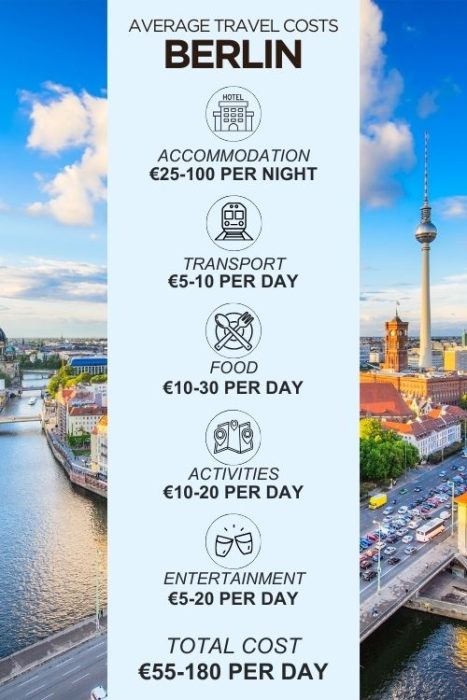 AVERAGE TRAVEL COSTS
BERLIN

HOTEL

ACCOMMODATION
€25-100 PER NIGHT

TRANSPORT
€5-10 PER DAY

FOOD
€10-30 PER DAY

ACTIVITIES
€10-20 PER DAY

ENTERTAINMENT
€5-20 PER DAY

TOTAL COST
€55-180 PER DAY