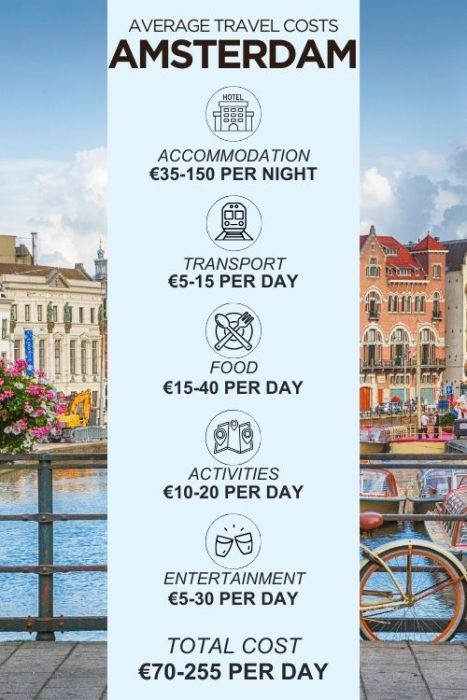 AVERAGE TRAVEL COSTS
AMSTERDAM

HOTEL

ACCOMMODATION
€35-150 PER NIGHT

TRANSPORT
€5-15 PER DAY

FOOD
€15-40 PER DAY

ACTIVITIES
€10-20 PER DAY

ENTERTAINMENT
€5-30 PER DAY

TOTAL COST
€70-255 PER DAY