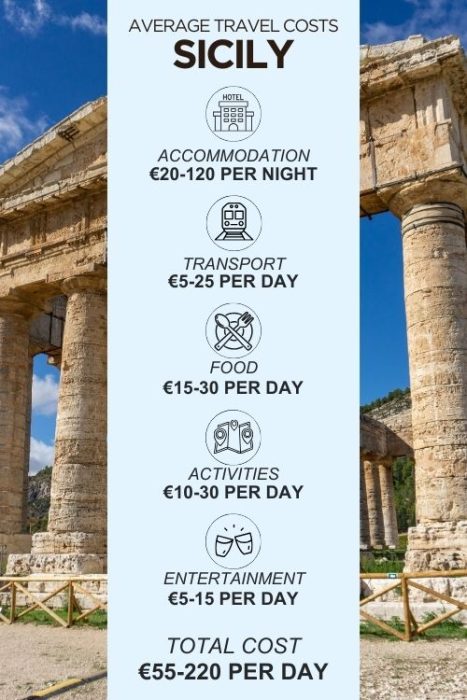 AVERAGE TRAVEL COSTS
SICILY

HOTEL

ACCOMMODATION
€20-120 PER NIGHT

TRANSPORT
€5-25 PER DAY

FOOD
€15-30 PER DAY

ACTIVITIES
€10-30 PER DAY

ENTERTAINMENT
€5-15 PER DAY

TOTAL COST
€55-220 PER DAY